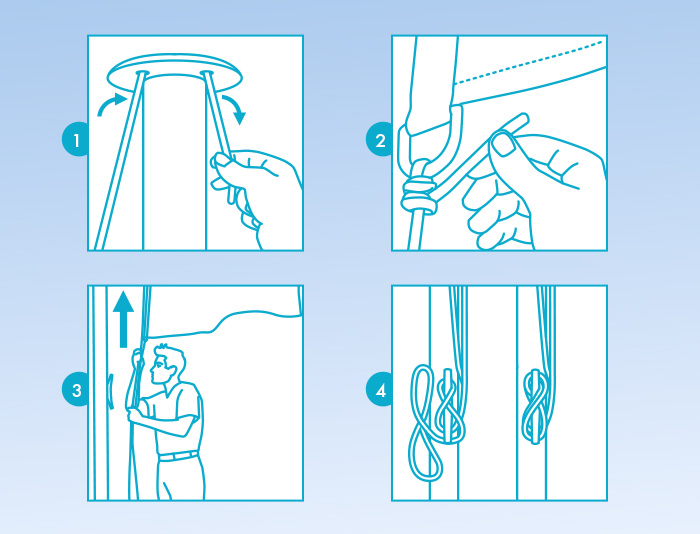 1

2

3

4