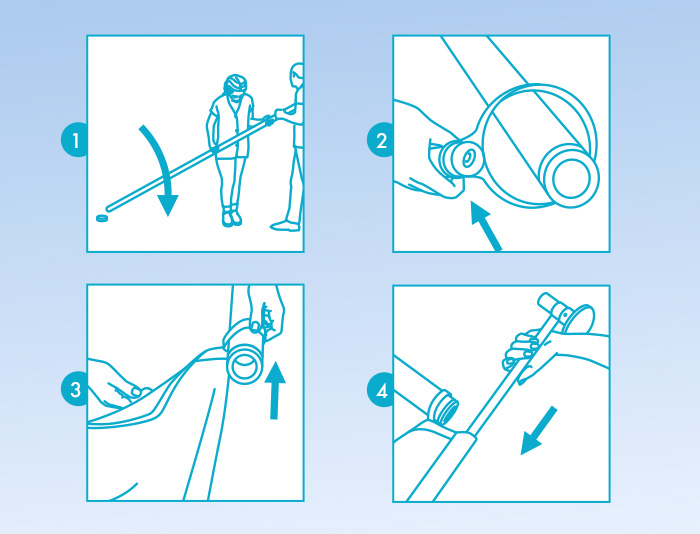 1

2

3

4